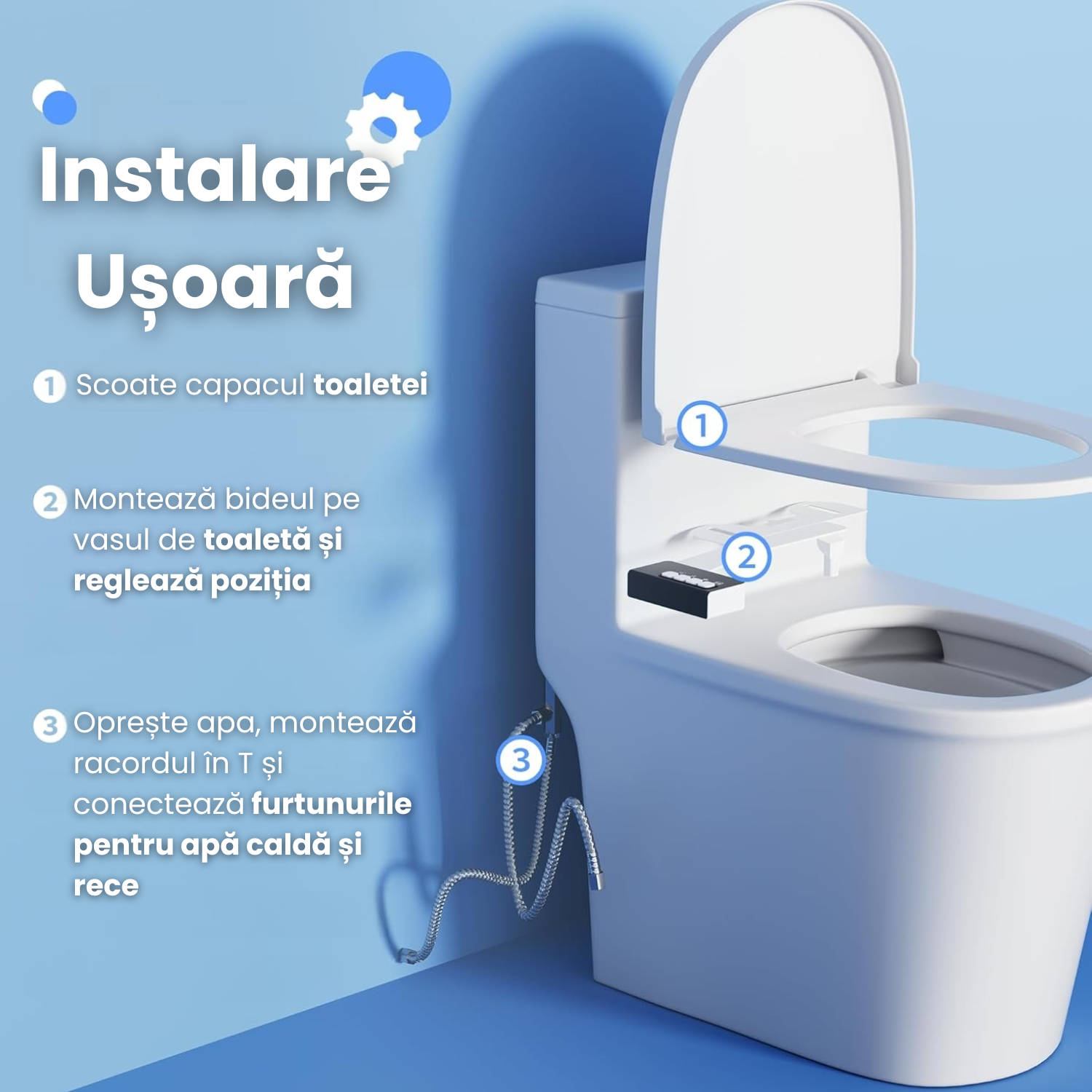 Instalare Ușoară

1 Scoate capacul toaletei

2 Montează bideul pe vasul de toaletă și reglează poziția

3 Oprește apa, montează racordul în T și conectează furtunurile pentru apă caldă și rece

1

2

3